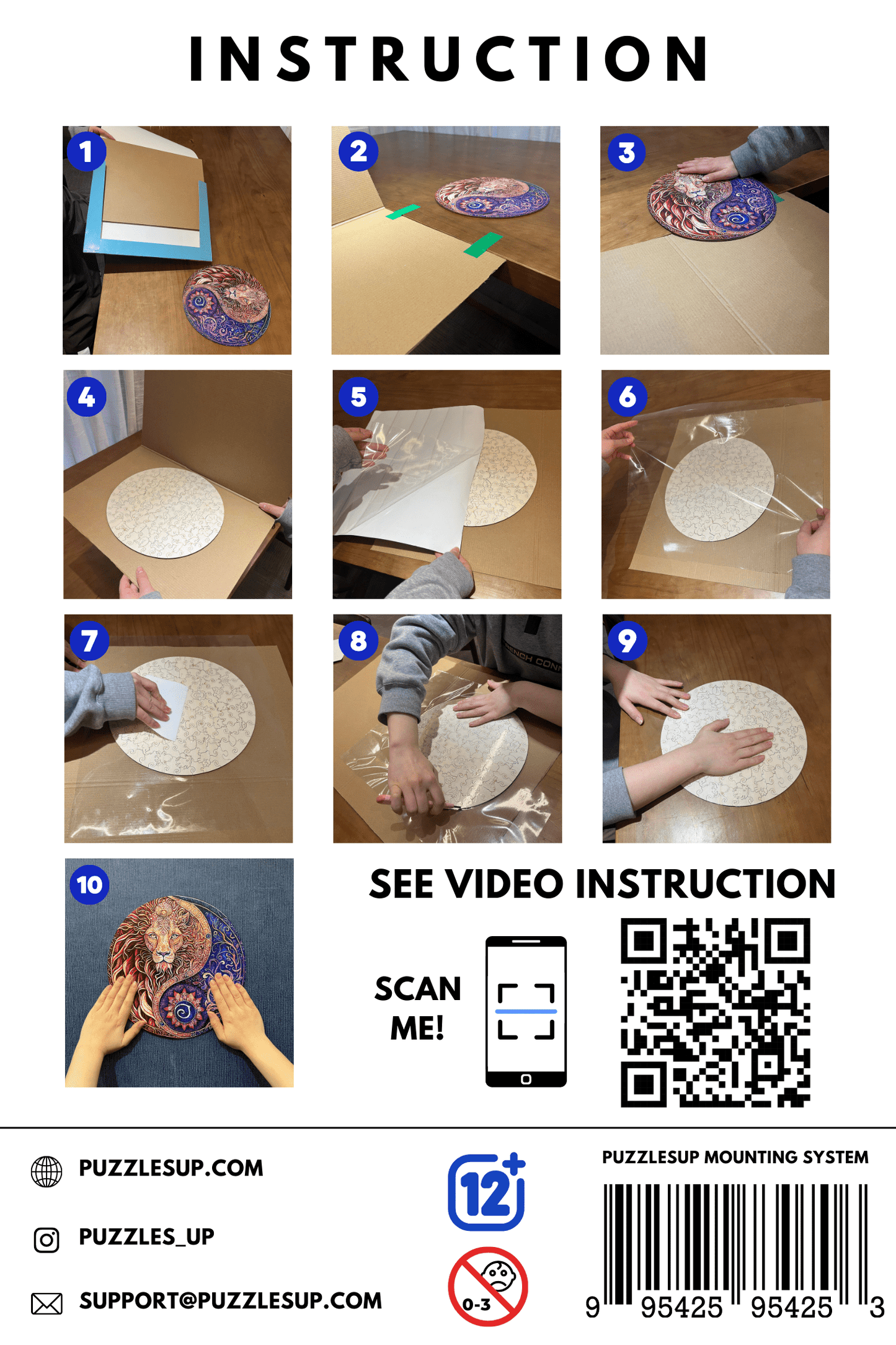 INSTRUCTION

1

2

3

4

5

6

7

8

9

10

SEE VIDEO INSTRUCTION

SCAN ME!

PUZZLESUP.COM

PUZZLES_UP

SUPPORT@PUZZLESUP.COM

12+

0-3

PUZZLESUP MOUNTING SYSTEM

9 95425 95425 3